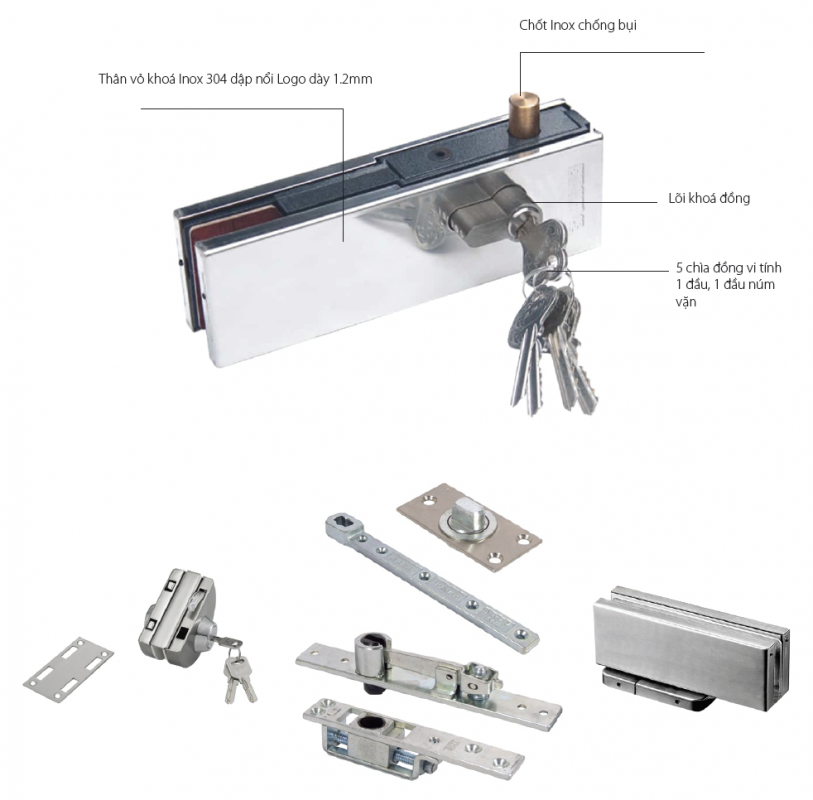 Chốt Inox chống bụi

Thân vỏ khoá Inox 304 dập nổi Logo dày 1.2mm

Lõi khoá đồng

5 chìa đồng vi tính 1 đầu, 1 đầu núm vặn